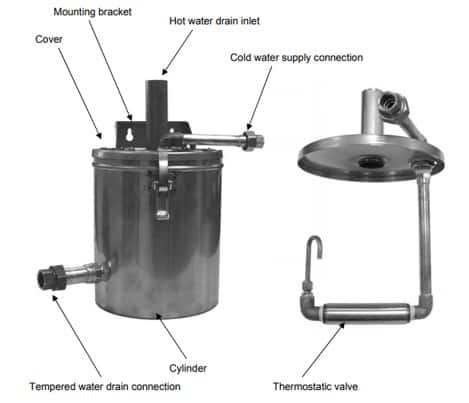 Mounting bracket

Hot water drain inlet

Cover

Cold water supply connection

Cylinder

Tempered water drain connection

Thermostatic valve