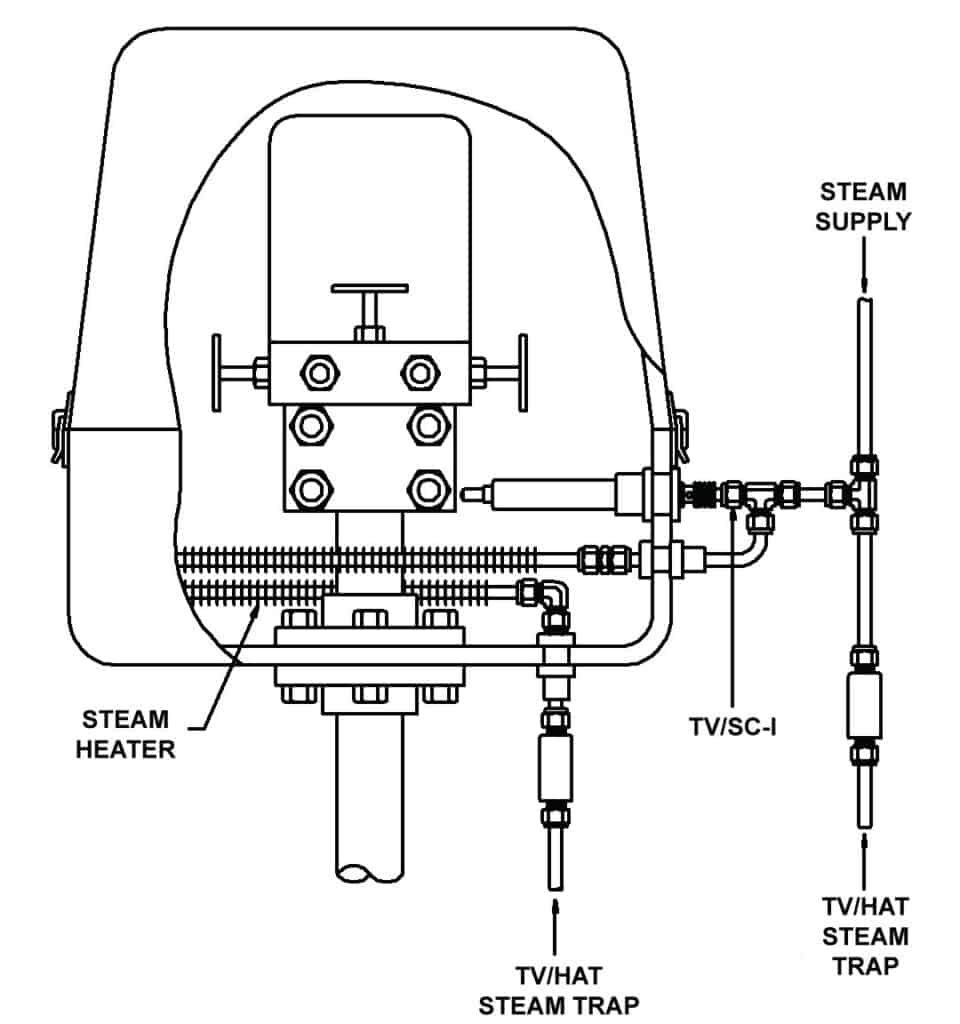 STEAM SUPPLY

STEAM HEATER

TV/SC-I

TV/HAT STEAM TRAP

TV/HAT STEAM TRAP